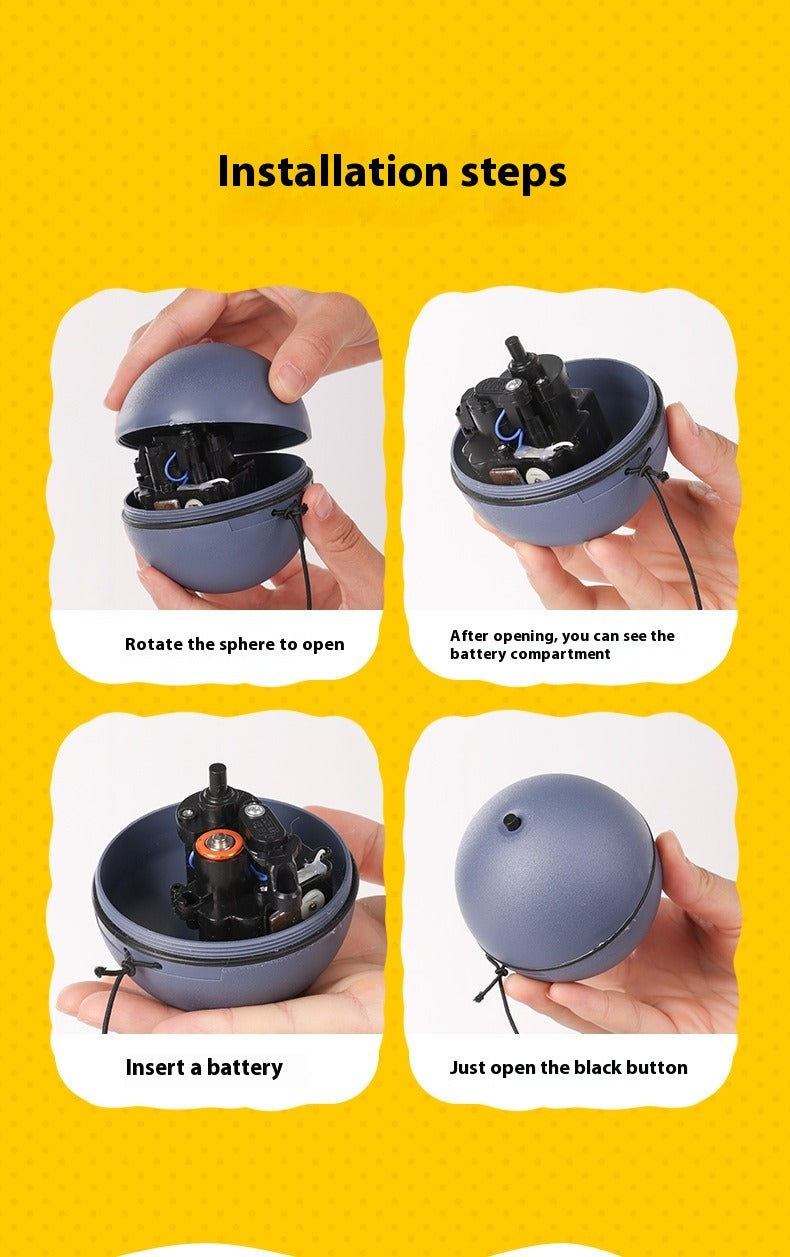 Installation steps

Rotate the sphere to open

After opening, you can see the battery compartment

Insert a battery

Just open the black button